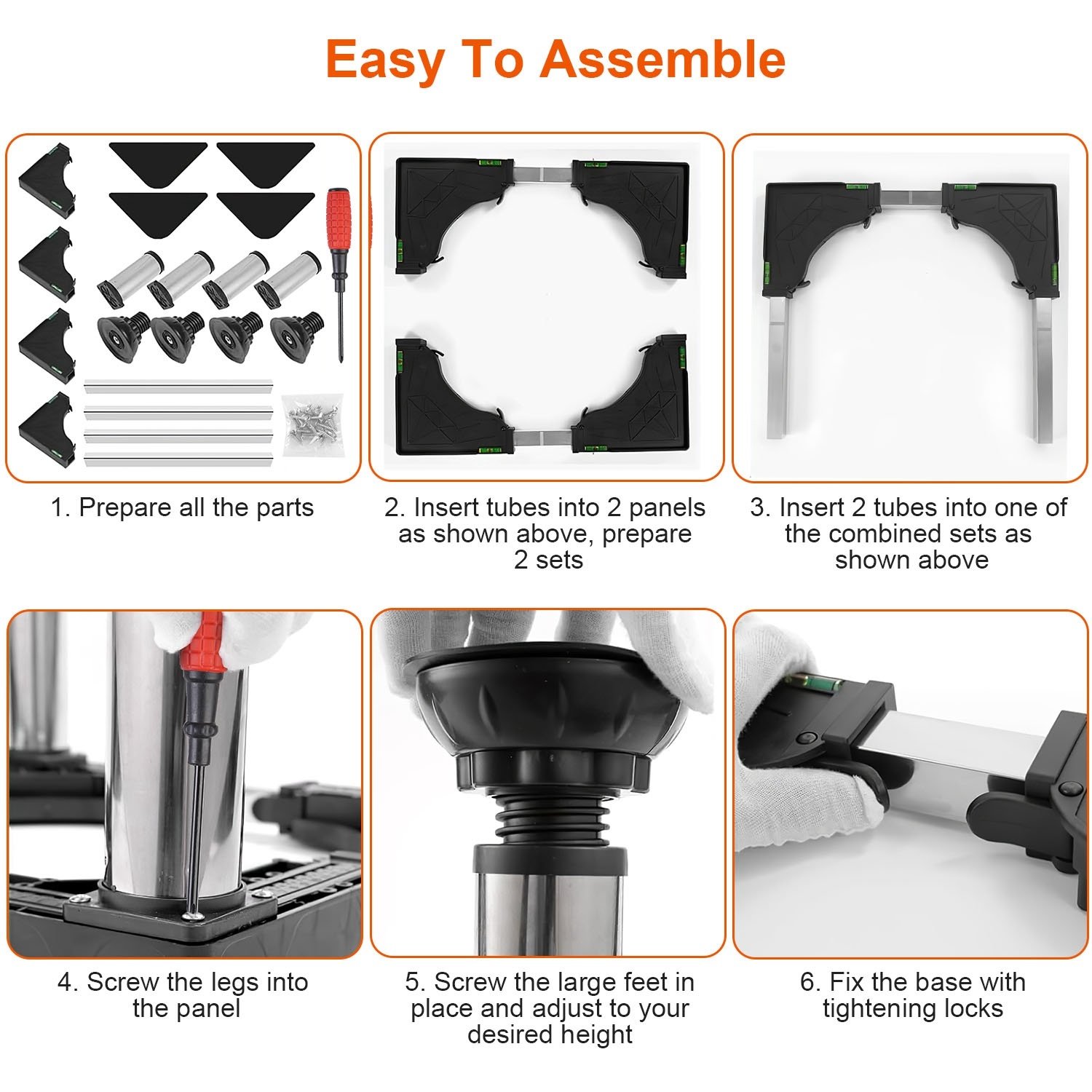 Easy To Assemble

1. Prepare all the parts

2. Insert tubes into 2 panels as shown above, prepare 2 sets

3. Insert 2 tubes into one of the combined sets as shown above

4. Screw the legs into the panel

5. Screw the large feet in place and adjust to your desired height

6. Fix the base with tightening locks