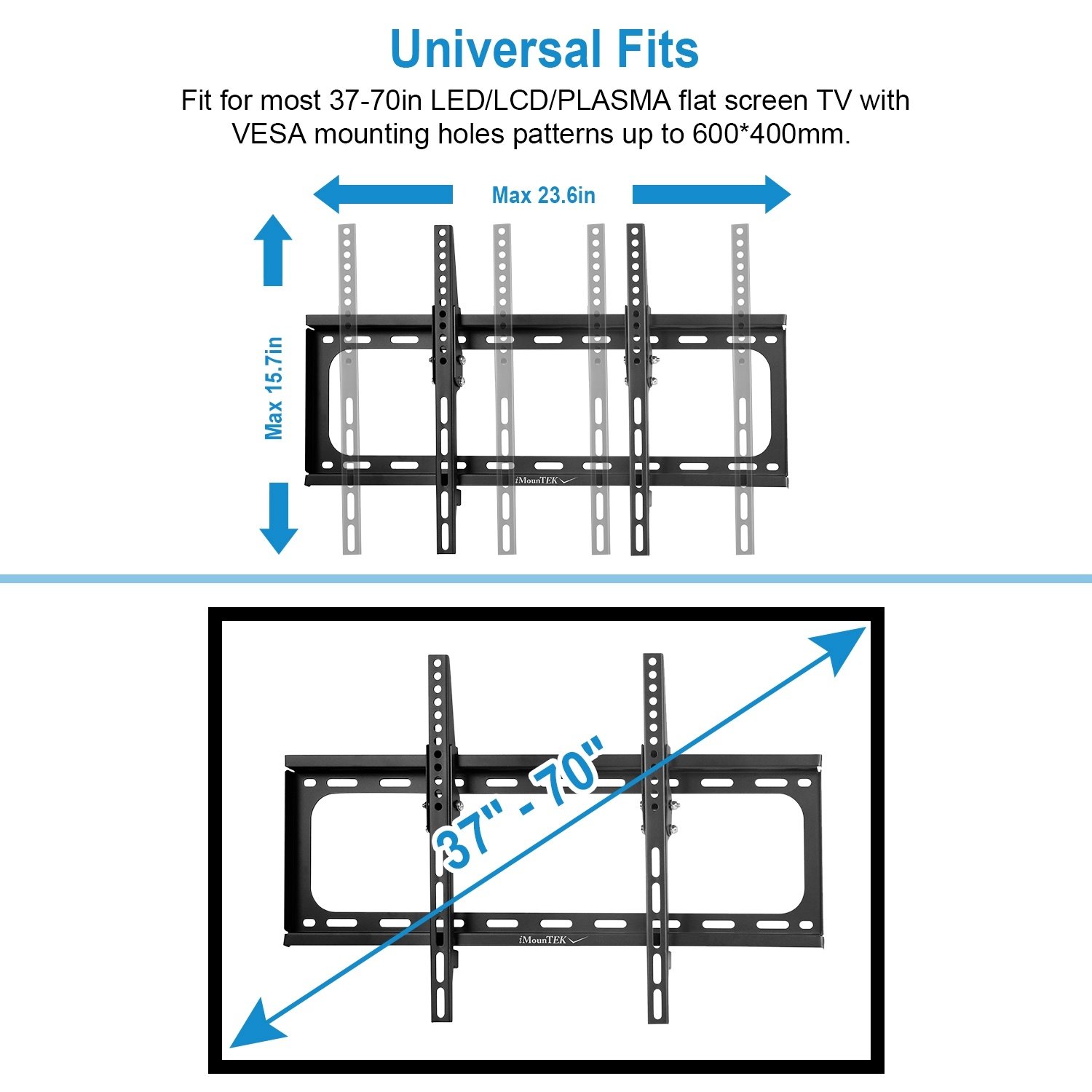 Universal Fits

Fit for most 37-70in LED/LCD/PLASMA flat screen TV with VESA mounting holes patterns up to 600*400mm.

Max 23.6in

Max 15.7in

iMounTEK

37" - 70"

iMounTEK